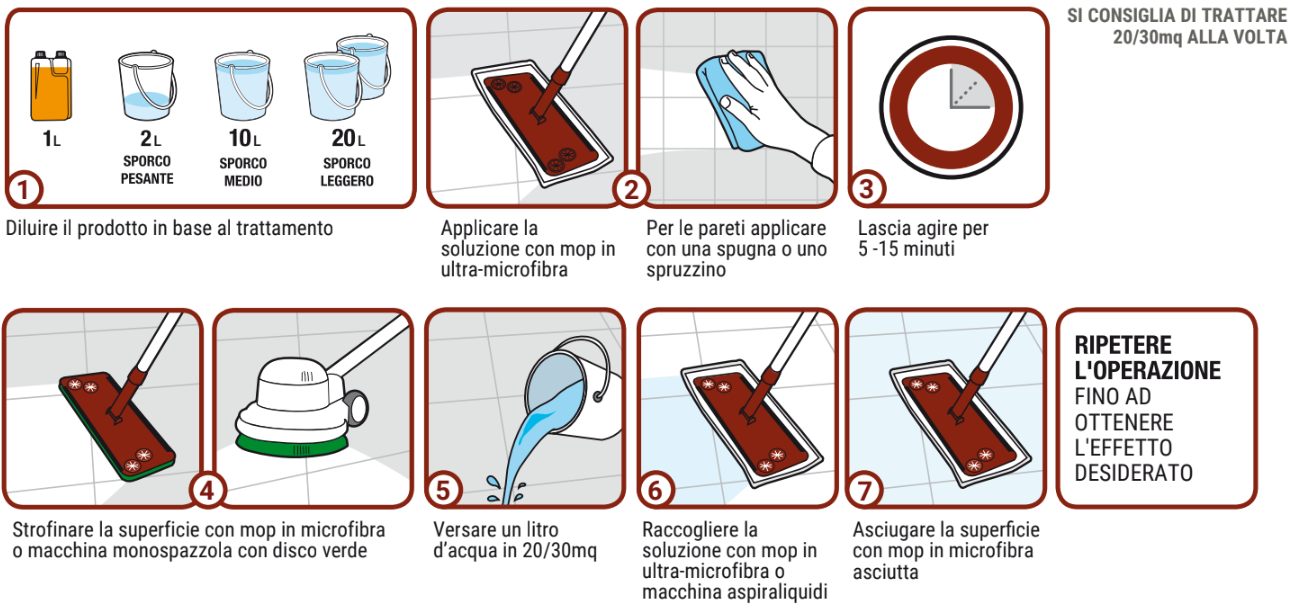 SI CONSIGLIA DI TRATTARE 20/30mq ALLA VOLTA

1L

2L
SPORCO PESANTE

10L
SPORCO MEDIO

20L
SPORCO LEGGERO

1

Diluire il prodotto in base al trattamento

2

Applicare la soluzione con mop in ultra-microfibra

Per le pareti applicare con una spugna o uno spruzzino

3

Lascia agire per 5 -15 minuti

4

Strofinare la superficie con mop in microfibra o macchina monospazzola con disco verde

5

Versare un litro d'acqua in 20/30mq

6

Raccogliere la soluzione con mop in ultra-microfibra o macchina aspiraliquidi

7

Asciugare la superficie con mop in microfibra asciutta

RIPETERE L'OPERAZIONE FINO AD OTTENERE L'EFFETTO DESIDERATO