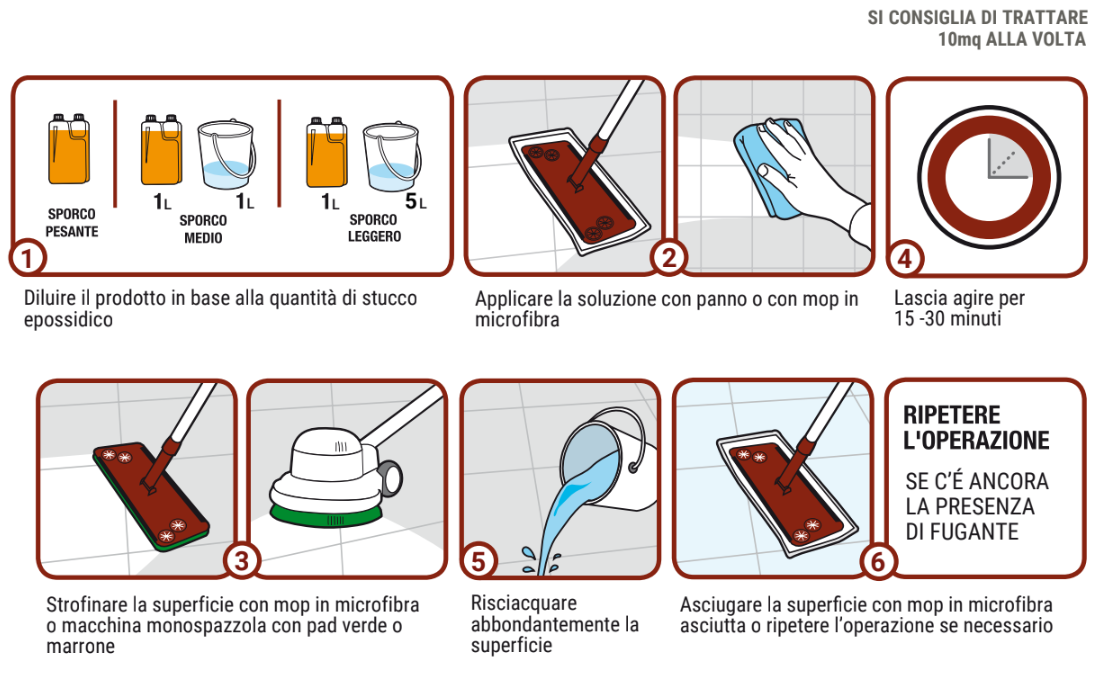 SI CONSIGLIA DI TRATTARE
10mq ALLA VOLTA

SPORCO PESANTE

1L 1L
SPORCO MEDIO

1L 5L
SPORCO LEGGERO

1

Diluire il prodotto in base alla quantità di stucco epossidico

2

Applicare la soluzione con panno o con mop in microfibra

4

Lascia agire per 15 -30 minuti

3

Strofinare la superficie con mop in microfibra o macchina monospazzola con pad verde o marrone

5

Risciacquare abbondantemente la superficie

6

Asciugare la superficie con mop in microfibra asciutta o ripetere l'operazione se necessario

RIPETERE L'OPERAZIONE
SE C'É ANCORA LA PRESENZA DI FUGANTE